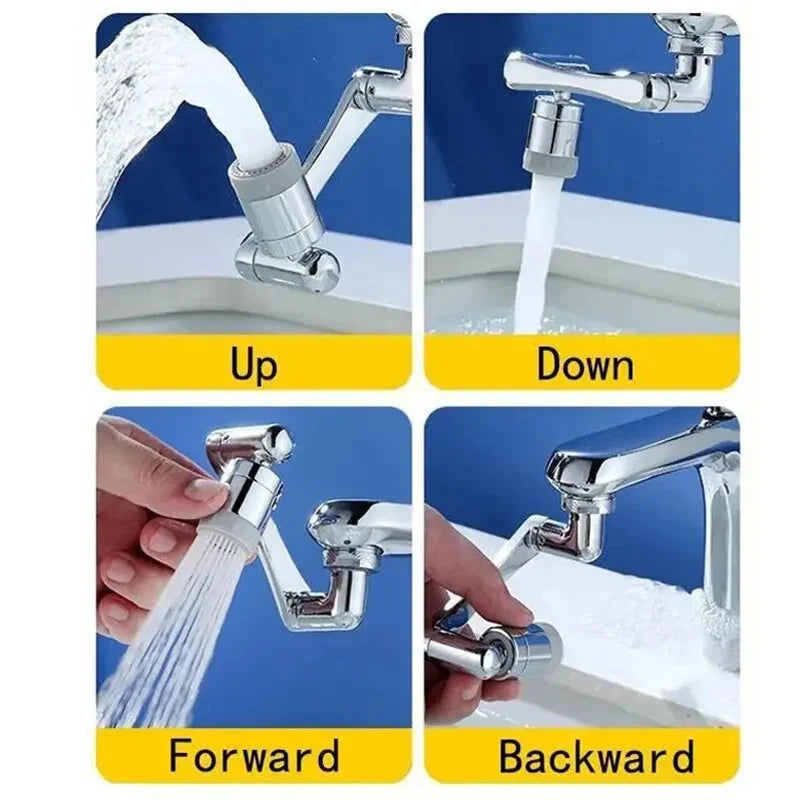 Up

Down

Forward

Backward